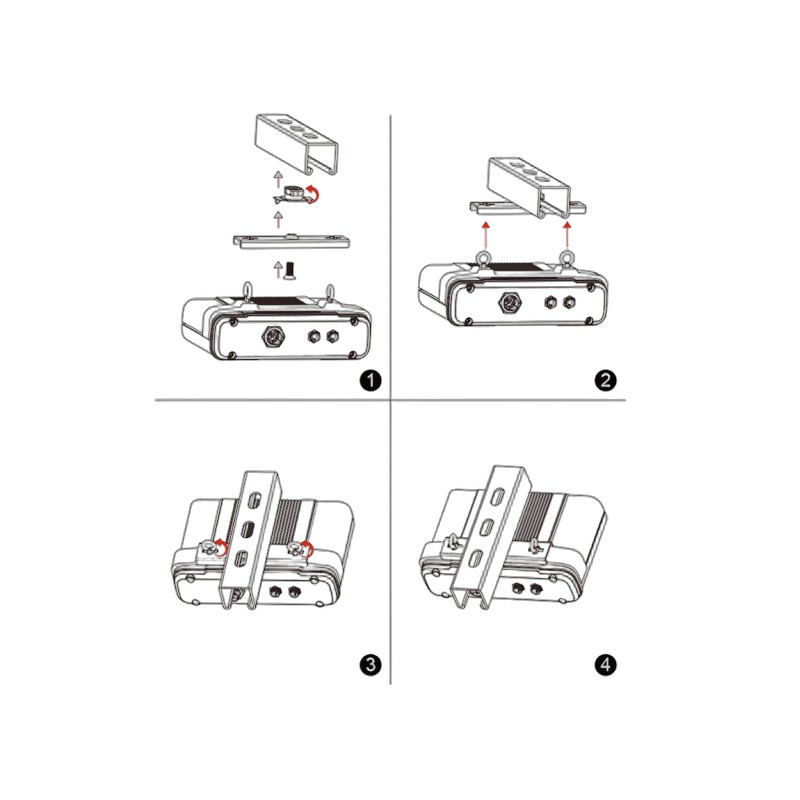 1

2

3

4