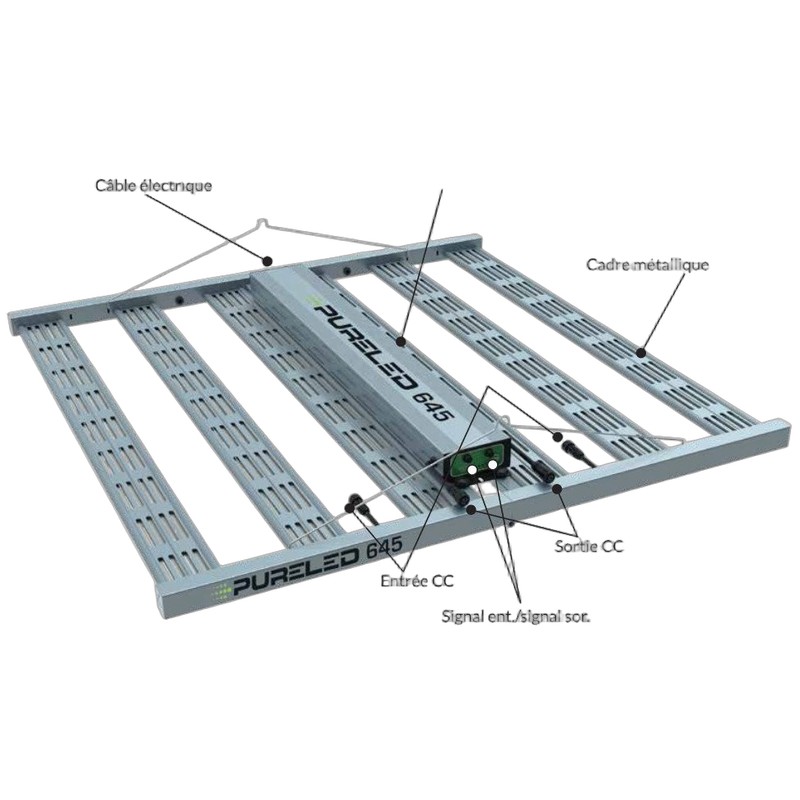 Câble électrique

Cadre métallique

PURELED 645

PURELED 645

Sortie CC

Entrée CC

Signal ent./signal sor.